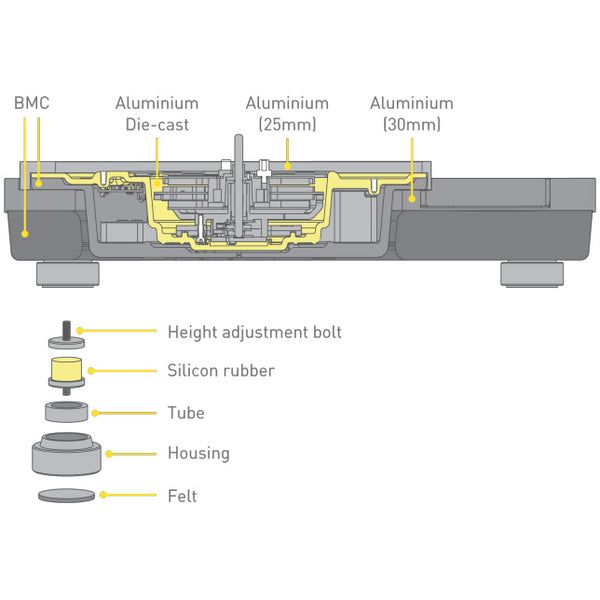 BMC

Aluminium Die-cast

Aluminium (25mm)

Aluminium (30mm)

Height adjustment bolt

Silicon rubber

Tube

Housing

Felt