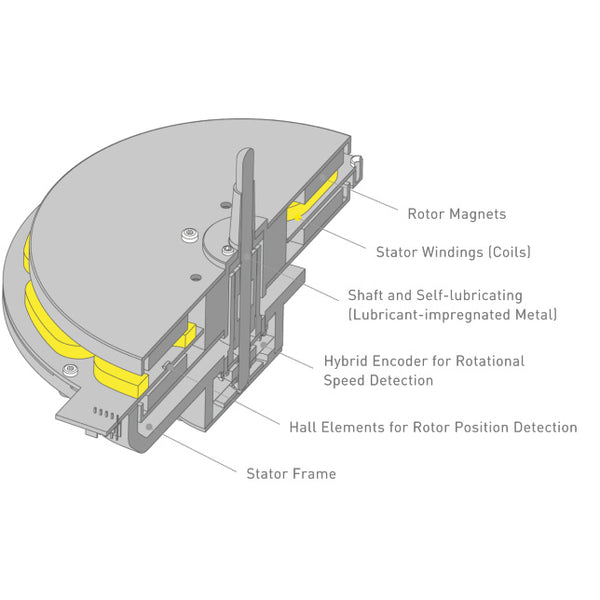 Rotor Magnets

Stator Windings (Coils)

Shaft and Self-lubricating (Lubricant-impregnated Metal)

Hybrid Encoder for Rotational Speed Detection

Hall Elements for Rotor Position Detection

Stator Frame